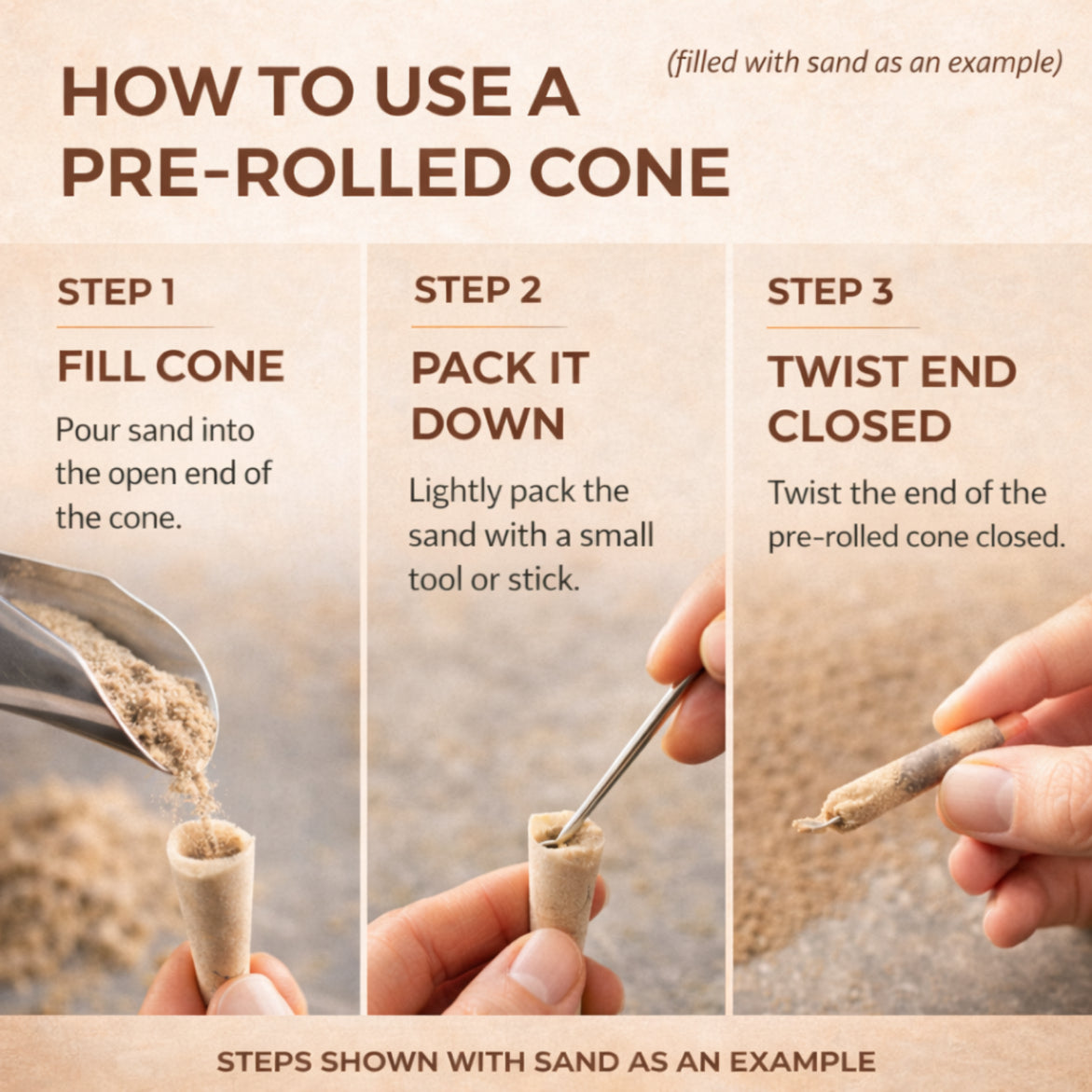 HOW TO USE A PRE-ROLLED CONE

(filled with sand as an example)

STEP 1

FILL CONE

Pour sand into the open end of the cone.

STEP 2

PACK IT DOWN

Lightly pack the sand with a small tool or stick.

STEP 3

TWIST END CLOSED

Twist the end of the pre-rolled cone closed.

STEPS SHOWN WITH SAND AS AN EXAMPLE